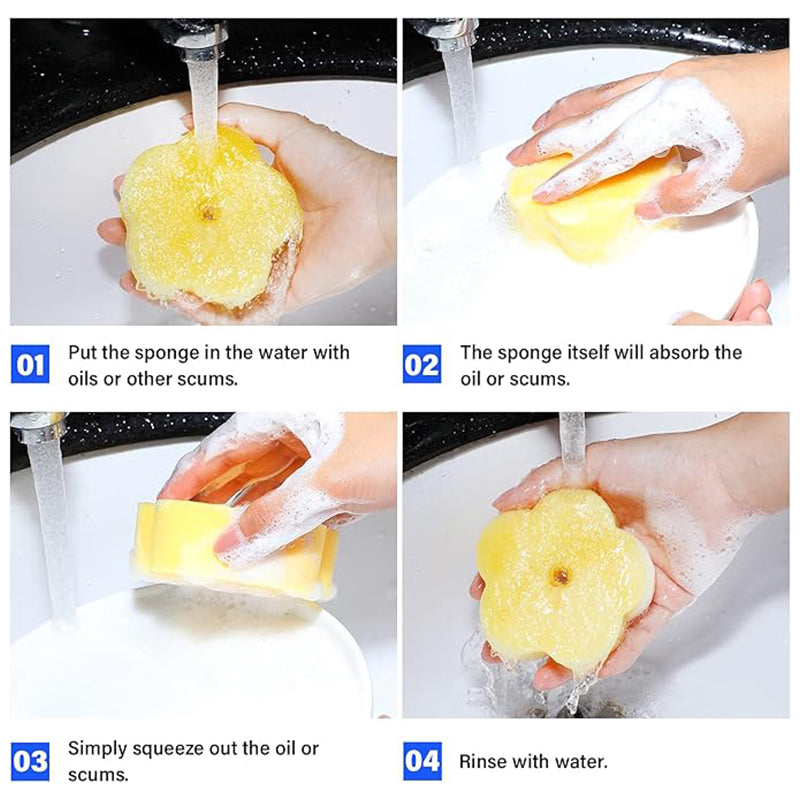 01 Put the sponge in the water with oils or other scums.

02 The sponge itself will absorb the oil or scums.

03 Simply squeeze out the oil or scums.

04 Rinse with water.