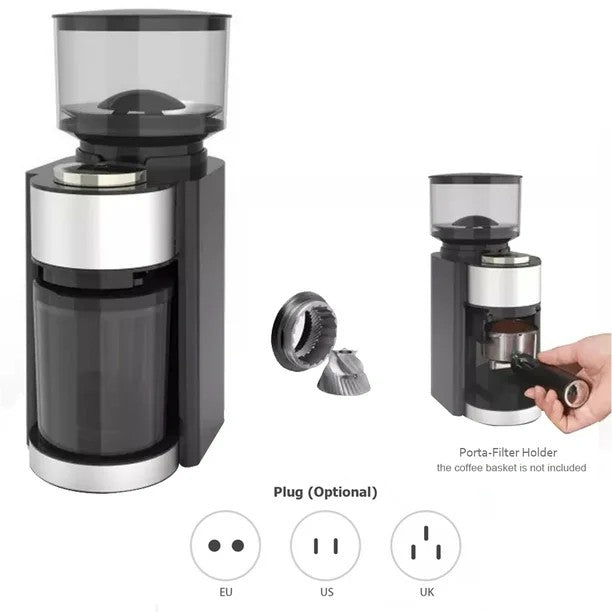 Porta-Filter Holder
the coffee basket is not included

Plug (Optional)

EU

US

UK